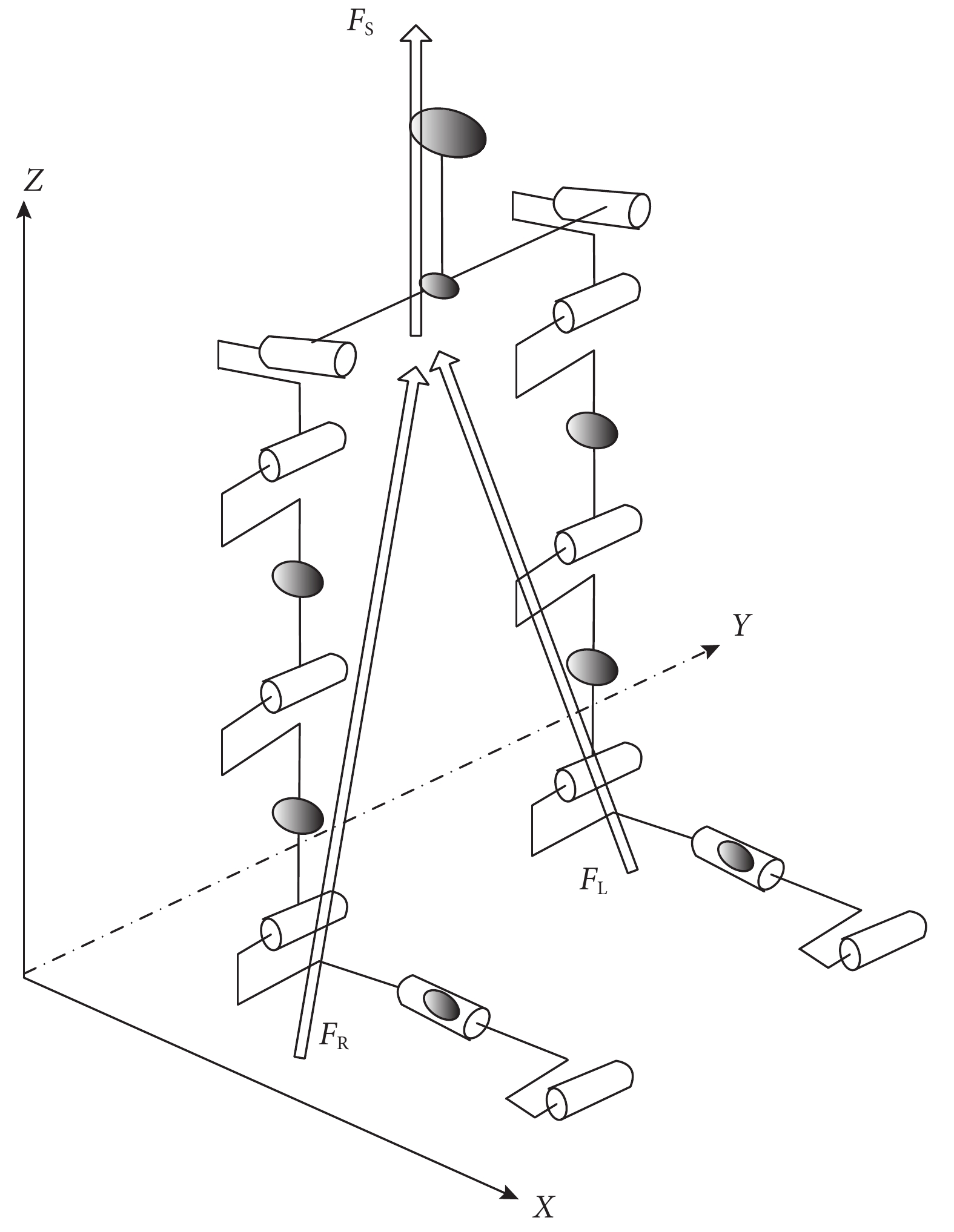 $F_S$

$Z$

$Y$

$F_L$

$F_R$

$X$